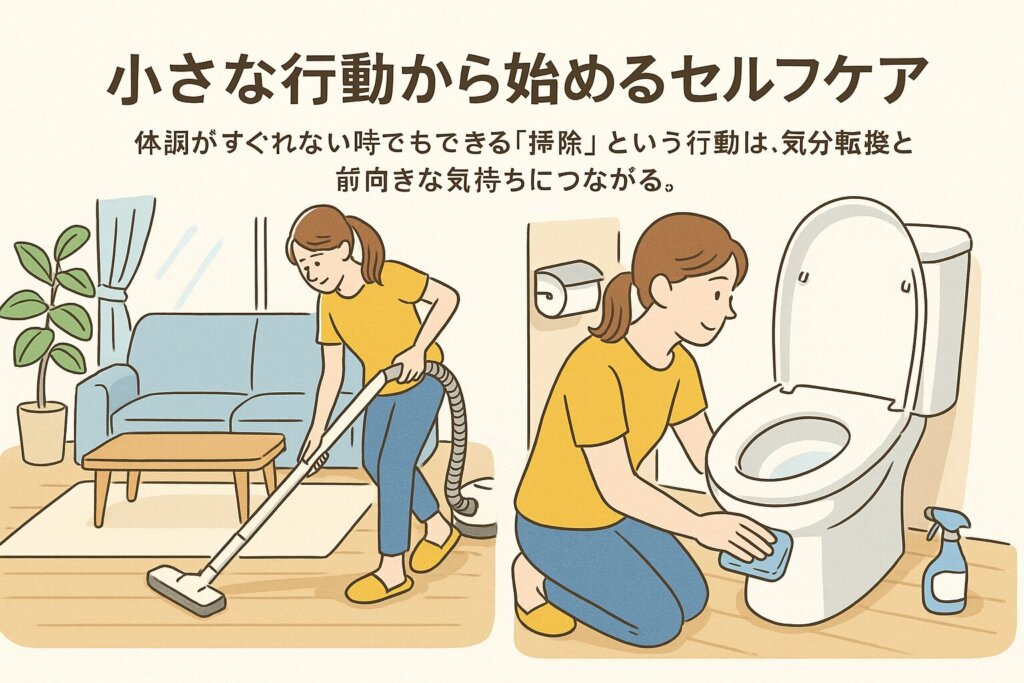 小さな行動から始めるセルフケア

体調がすぐれない時でもできる「掃除」という行動は、気分転換と前向きな気持ちにつながる。